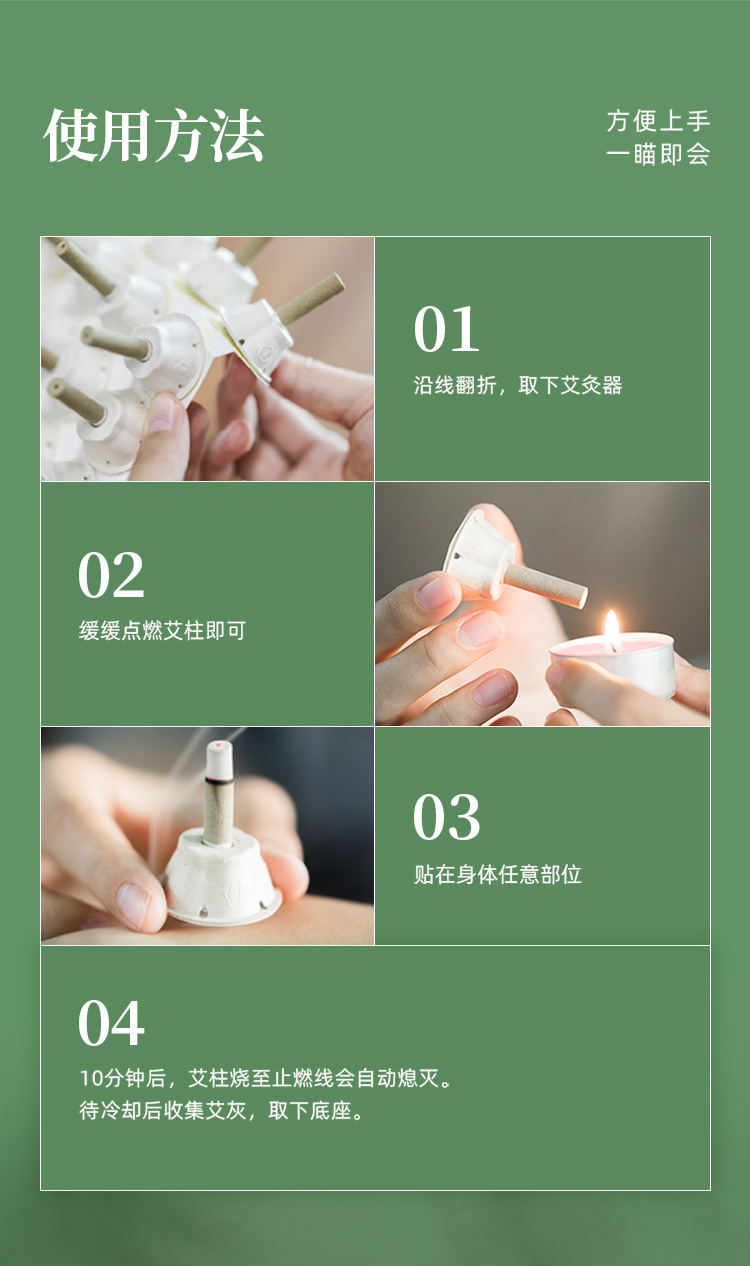 使用方法

方便上手
一瞄即会

01
沿线翻折，取下艾灸器

02
缓缓点燃艾柱即可

03
贴在身体任意部位

04
10分钟后，艾柱烧至止燃线会自动熄灭。
待冷却后收集艾灰，取下底座。