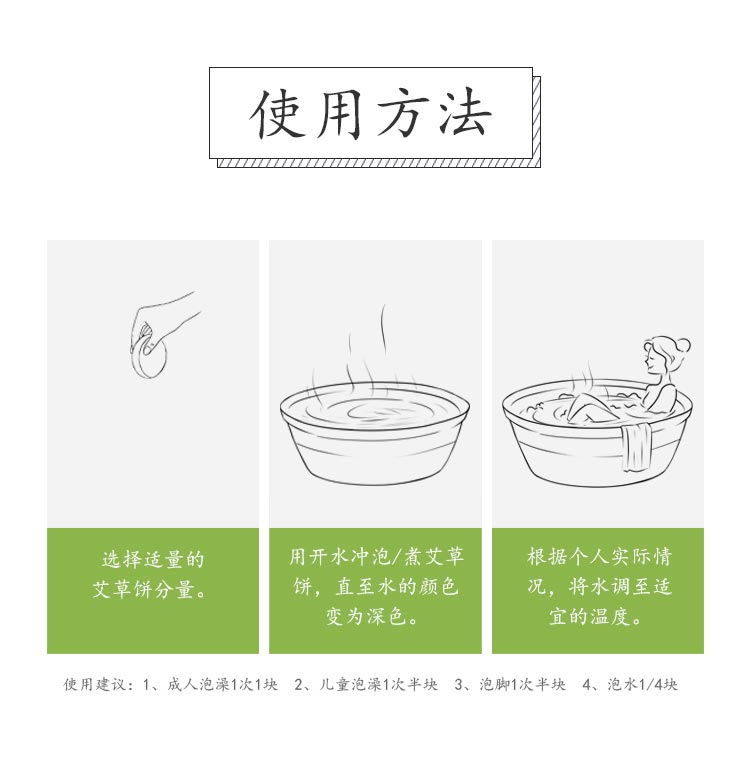 使用方法

选择适量的艾草饼分量。

用开水冲泡/煮艾草饼，直至水的颜色变为深色。

根据个人实际情况，将水调至适宜的温度。

使用建议：1、成人泡澡1次1块　2、儿童泡澡1次半块　3、泡脚1次半块　4、泡水1/4块